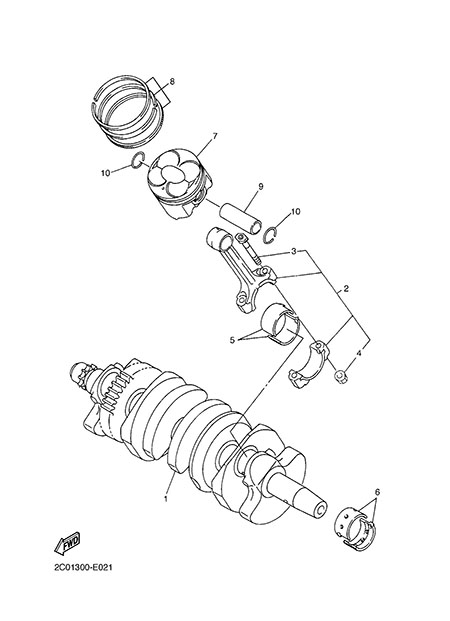 8
7
10
9
10
3
2
5
4
1
6
FWD
2C01300-E021